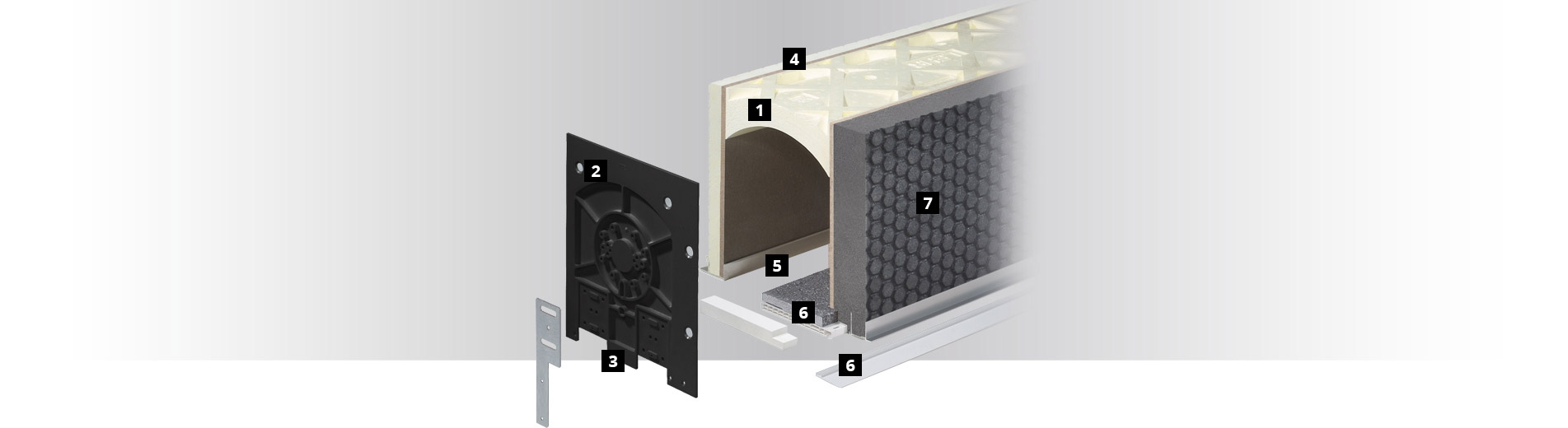 4
1
2
7
5
6
3
6